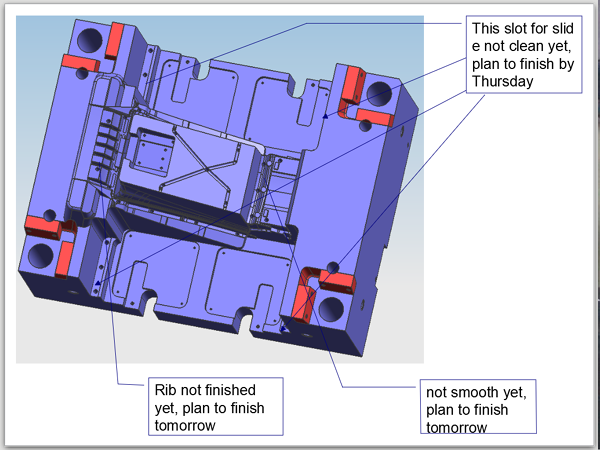 This slot for slid e not clean yet, plan to finish by Thursday

Rib not finished yet, plan to finish tomorrow

not smooth yet, plan to finish tomorrow